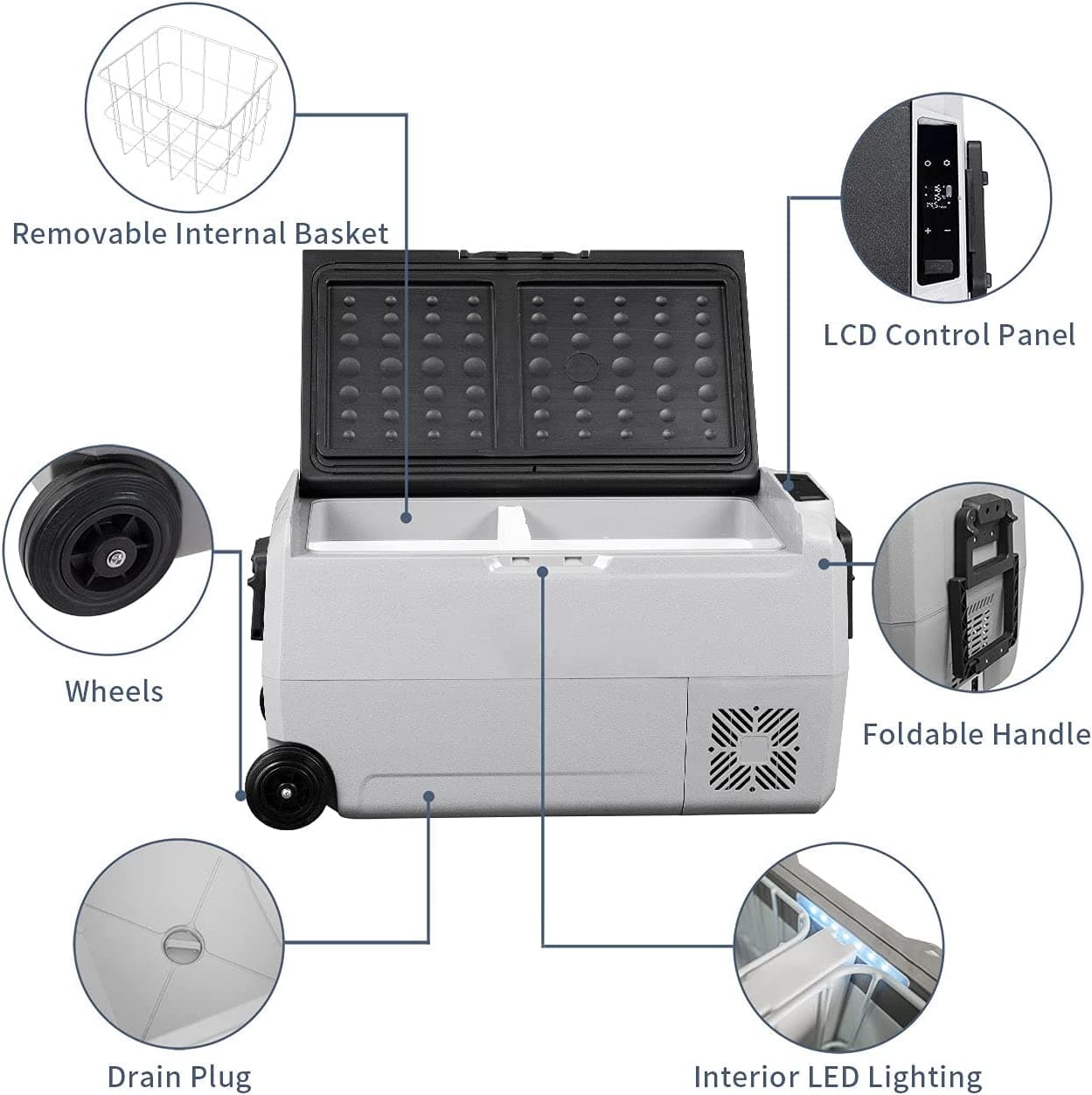 Removable Internal Basket

LCD Control Panel

Wheels

Foldable Handle

Drain Plug

Interior LED Lighting