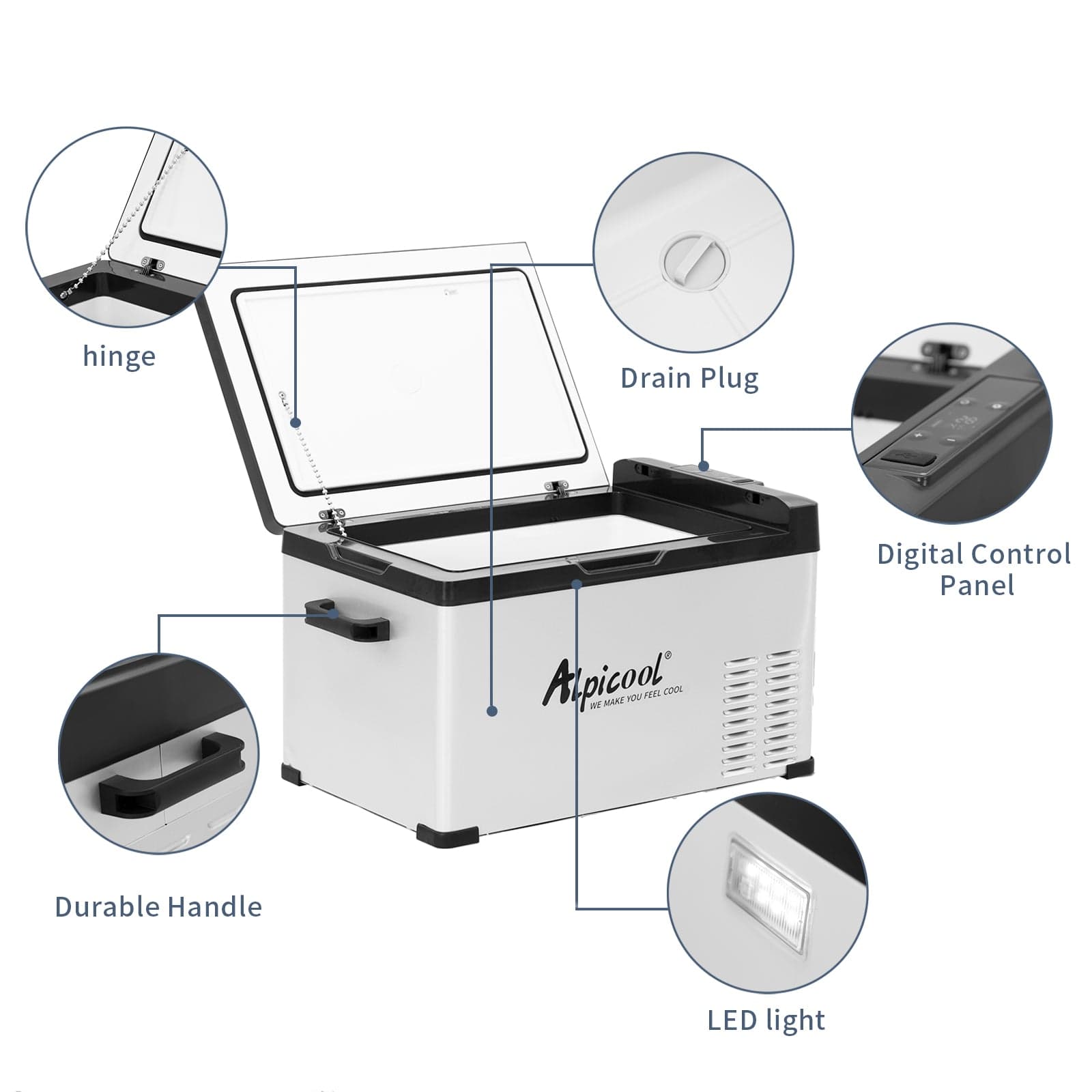 hinge

Drain Plug

Digital Control Panel

Alpicool®
WE MAKE YOU FEEL COOL

Durable Handle

LED light